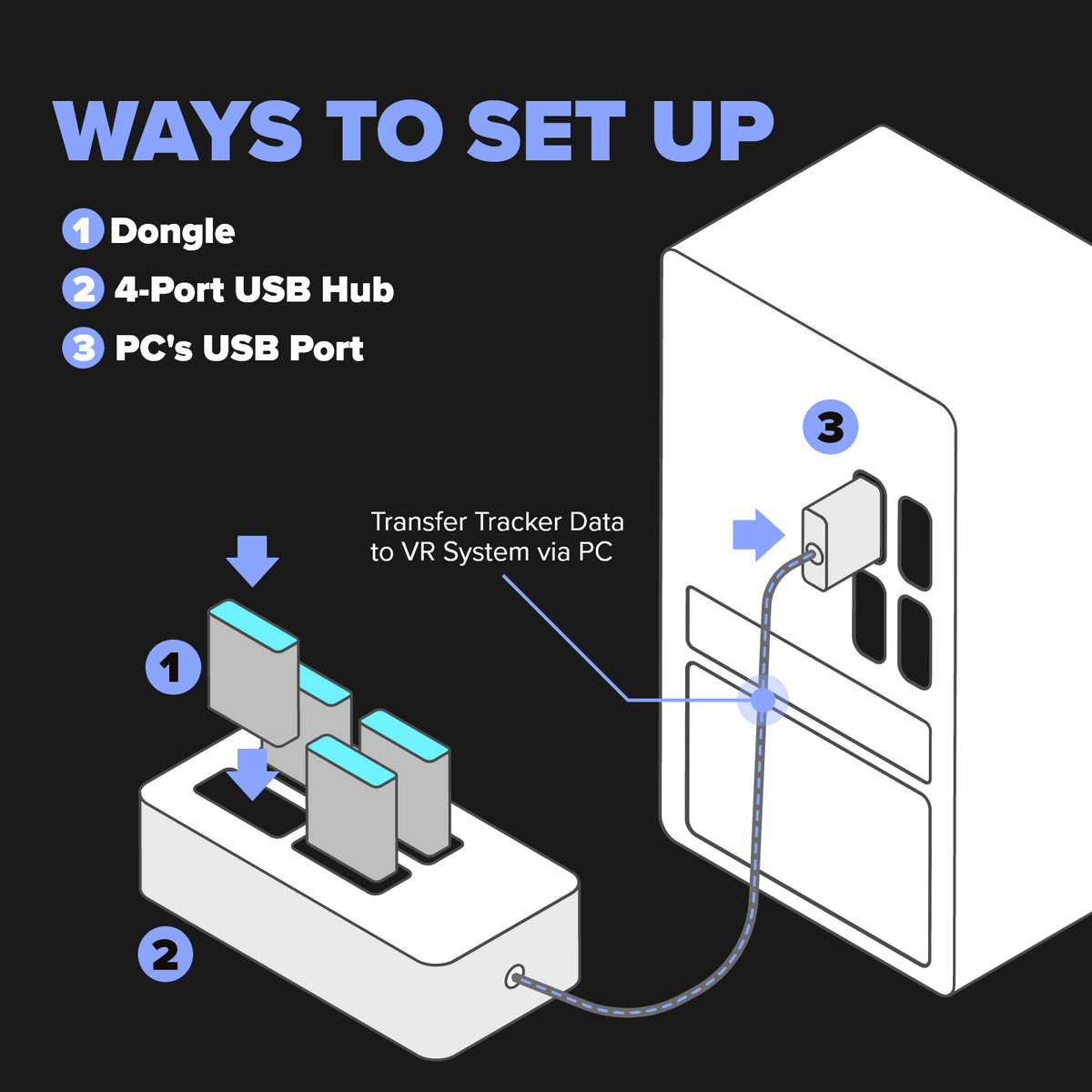 WAYS TO SET UP

1 Dongle
2 4-Port USB Hub
3 PC's USB Port

3

Transfer Tracker Data to VR System via PC

1

2